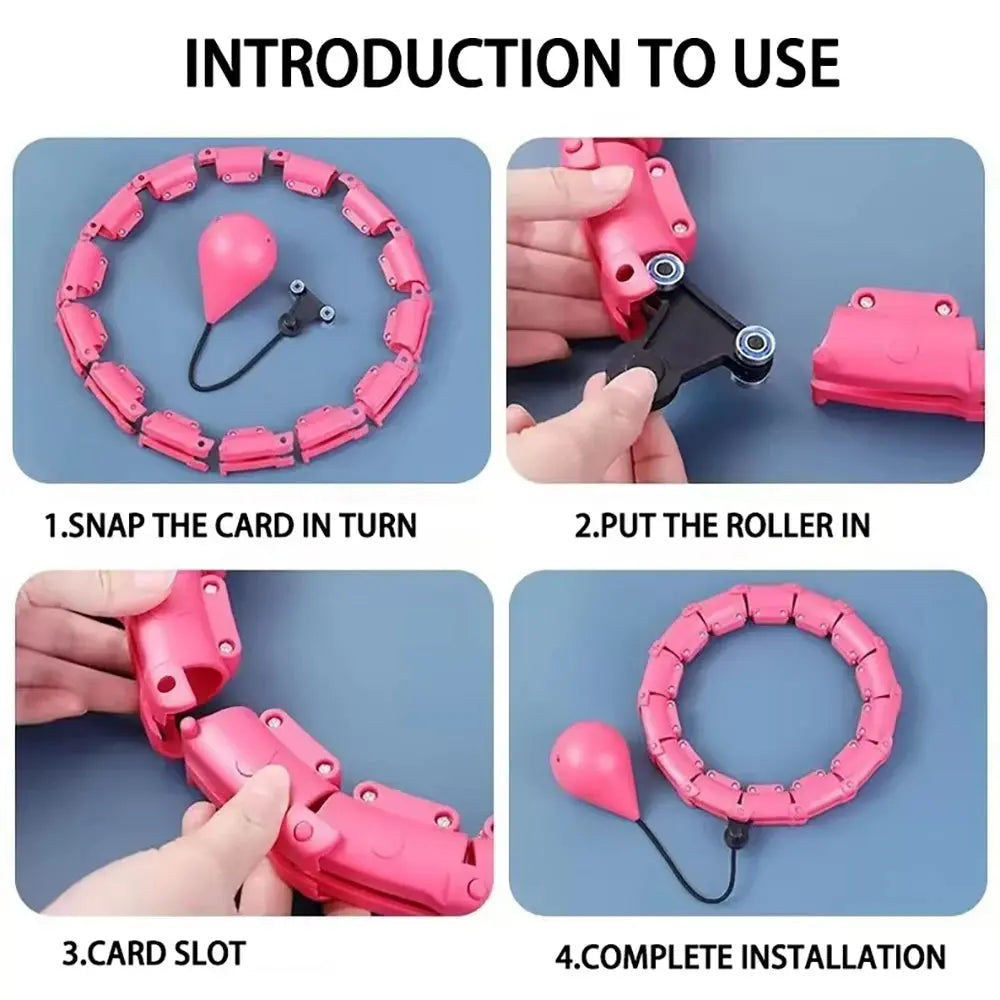 INTRODUCTION TO USE

1.SNAP THE CARD IN TURN

2.PUT THE ROLLER IN

3.CARD SLOT

4.COMPLETE INSTALLATION