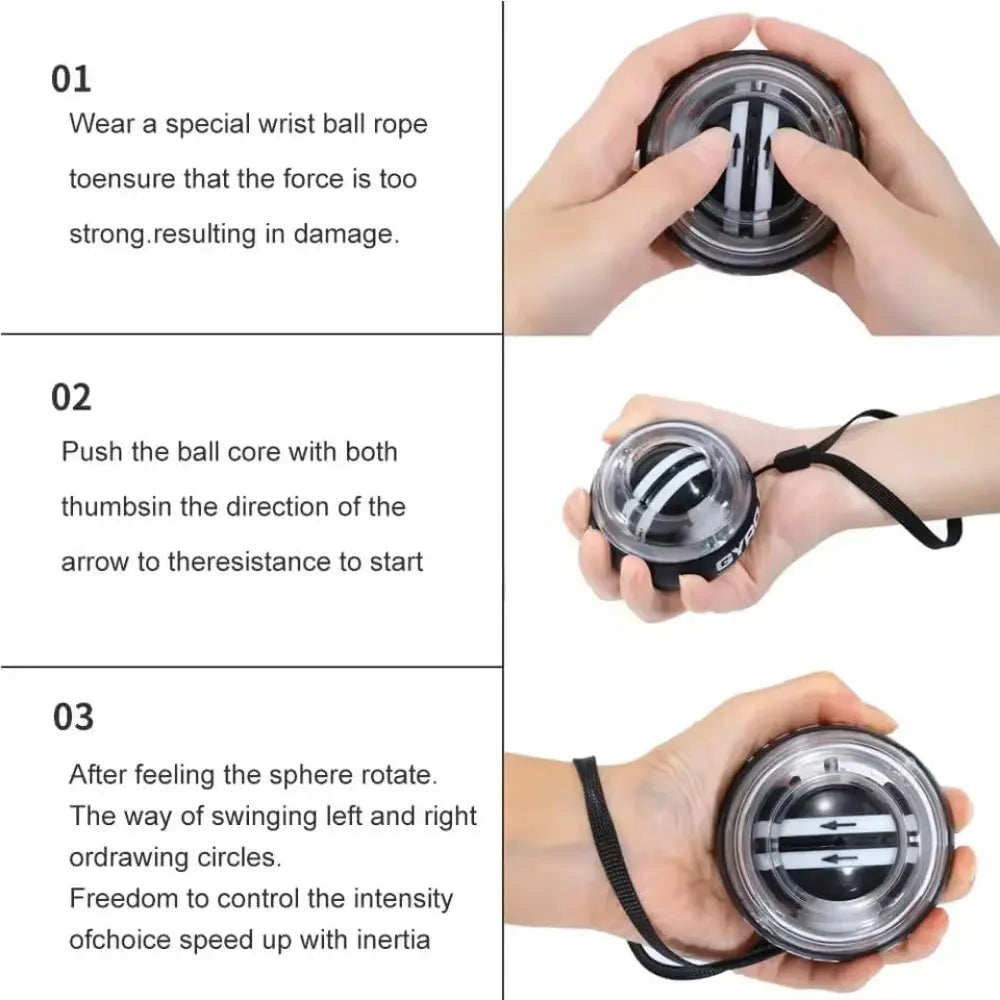 01

Wear a special wrist ball rope toensure that the force is too strong.resulting in damage.

02

Push the ball core with both thumbsin the direction of the arrow to theresistance to start

GYRO

03

After feeling the sphere rotate.
The way of swinging left and right ordrawing circles.
Freedom to control the intensity ofchoice speed up with inertia