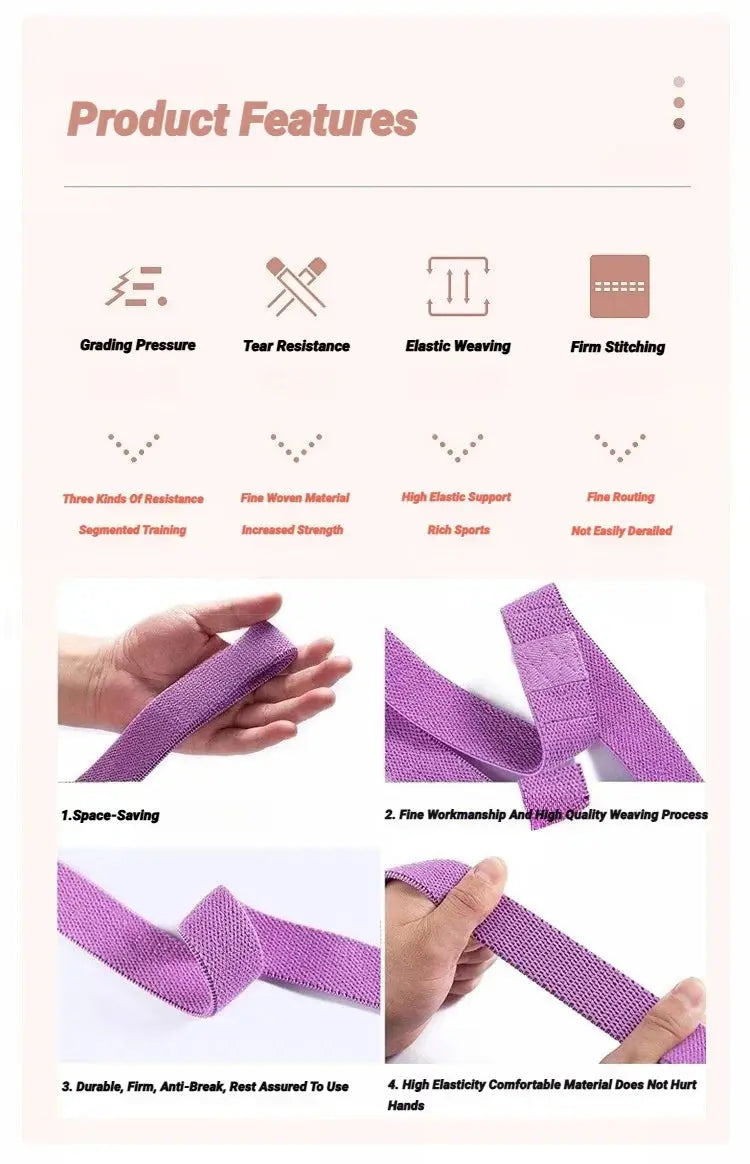 Product Features

Grading Pressure

Tear Resistance

Elastic Weaving

Firm Stitching

Three Kinds Of Resistance
Segmented Training

Fine Woven Material
Increased Strength

High Elastic Support
Rich Sports

Fine Routing
Not Easily Derailed

1.Space-Saving

2. Fine Workmanship And High Quality Weaving Process

3. Durable, Firm, Anti-Break, Rest Assured To Use

4. High Elasticity Comfortable Material Does Not Hurt Hands