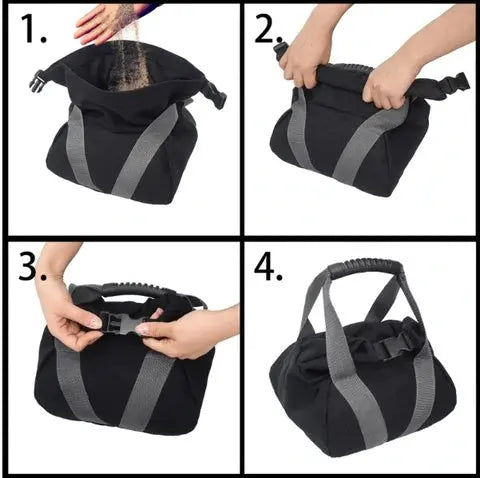 1.

2.

3.

4.